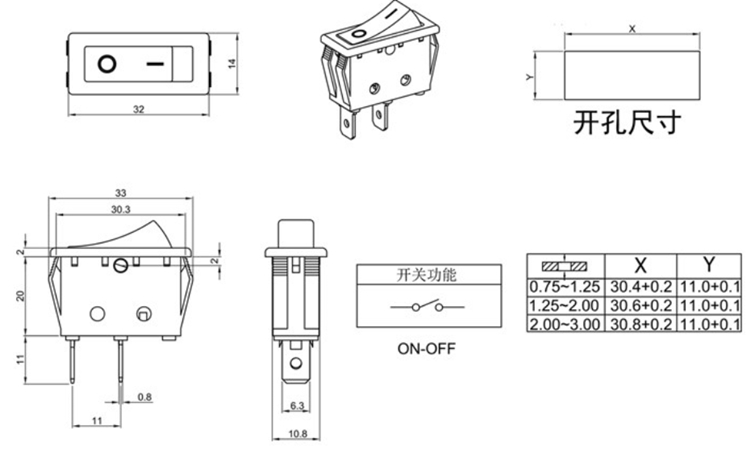 14
32

X
Y
开孔尺寸

33
30.3
2
2
20
11
0.8
11

6.3
10.8

开关功能
ON-OFF

| | X | Y |
|---|---|---|
| 0.75~1.25 | 30.4+0.2 | 11.0+0.1 |
| 1.25~2.00 | 30.6+0.2 | 11.0+0.1 |
| 2.00~3.00 | 30.8+0.2 | 11.0+0.1 |